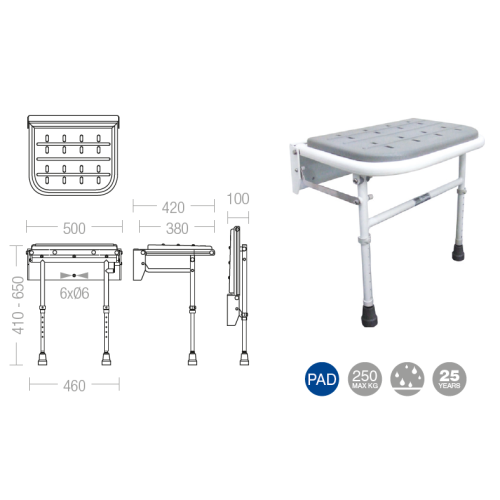 420

100

500

380

410 - 650

6xØ6

460

PAD

250
MAX KG

25
YEARS